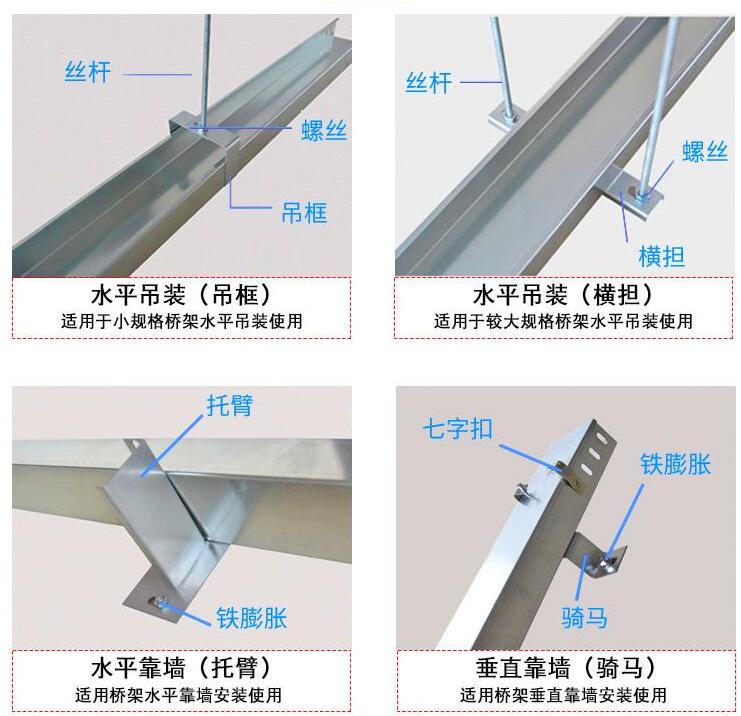 丝杆
螺丝
吊框
水平吊装（吊框）
适用于小规格桥架水平吊装使用

丝杆
螺丝
横担
水平吊装（横担）
适用于较大规格桥架水平吊装使用

托臂
铁膨胀
水平靠墙（托臂）
适用桥架水平靠墙安装使用

七字扣
铁膨胀
骑马
垂直靠墙（骑马）
适用桥架垂直靠墙安装使用